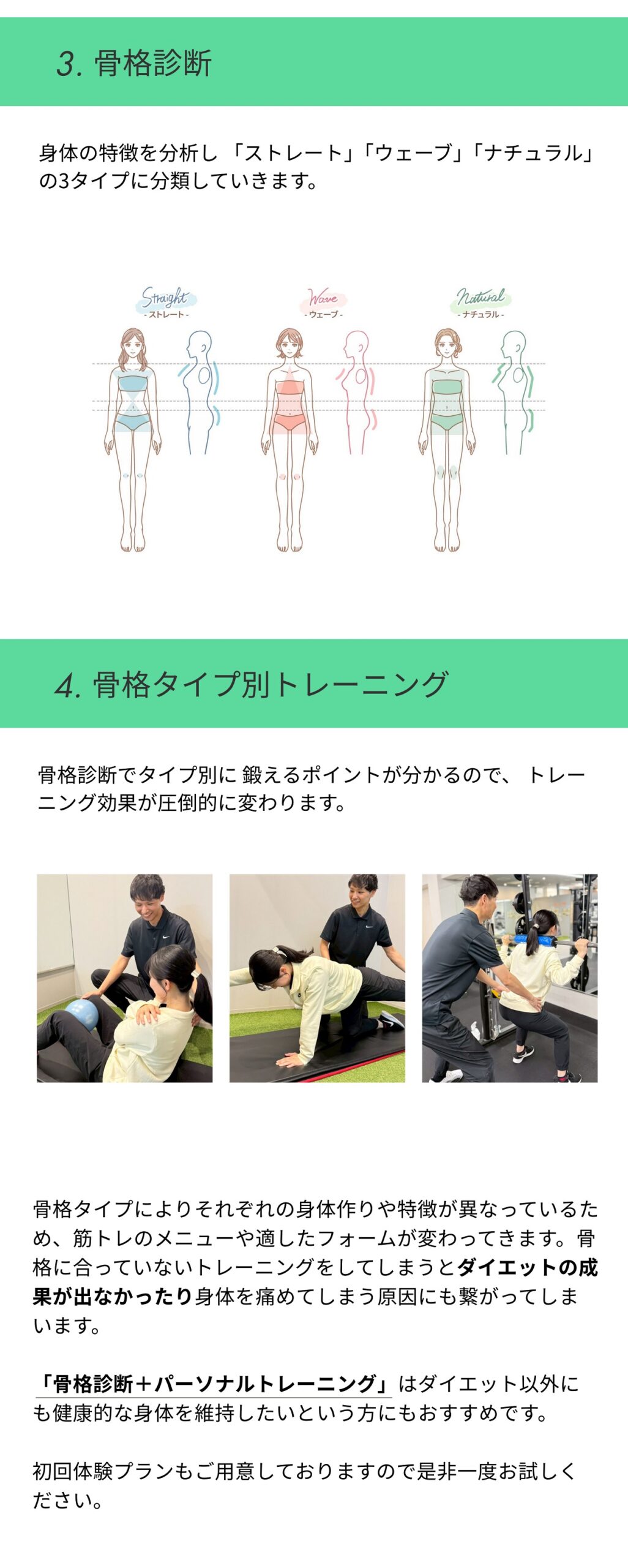 3. 骨格診断

身体の特徴を分析し 「ストレート」「ウェーブ」「ナチュラル」の3タイプに分類していきます。

Straight
- ストレート -

Wave
- ウェーブ -

Natural
- ナチュラル -

4. 骨格タイプ別トレーニング

骨格診断でタイプ別に 鍛えるポイントが分かるので、 トレーニング効果が圧倒的に変わります。

骨格タイプによりそれぞれの身体作りや特徴が異なっているため、筋トレのメニューや適したフォームが変わってきます。骨格に合っていないトレーニングをしてしまうとダイエットの成果が出なかったり身体を痛めてしまう原因にも繋がってしまいます。

「骨格診断＋パーソナルトレーニング」はダイエット以外にも健康的な身体を維持したいという方にもおすすめです。

初回体験プランもご用意しておりますので是非一度お試しください。